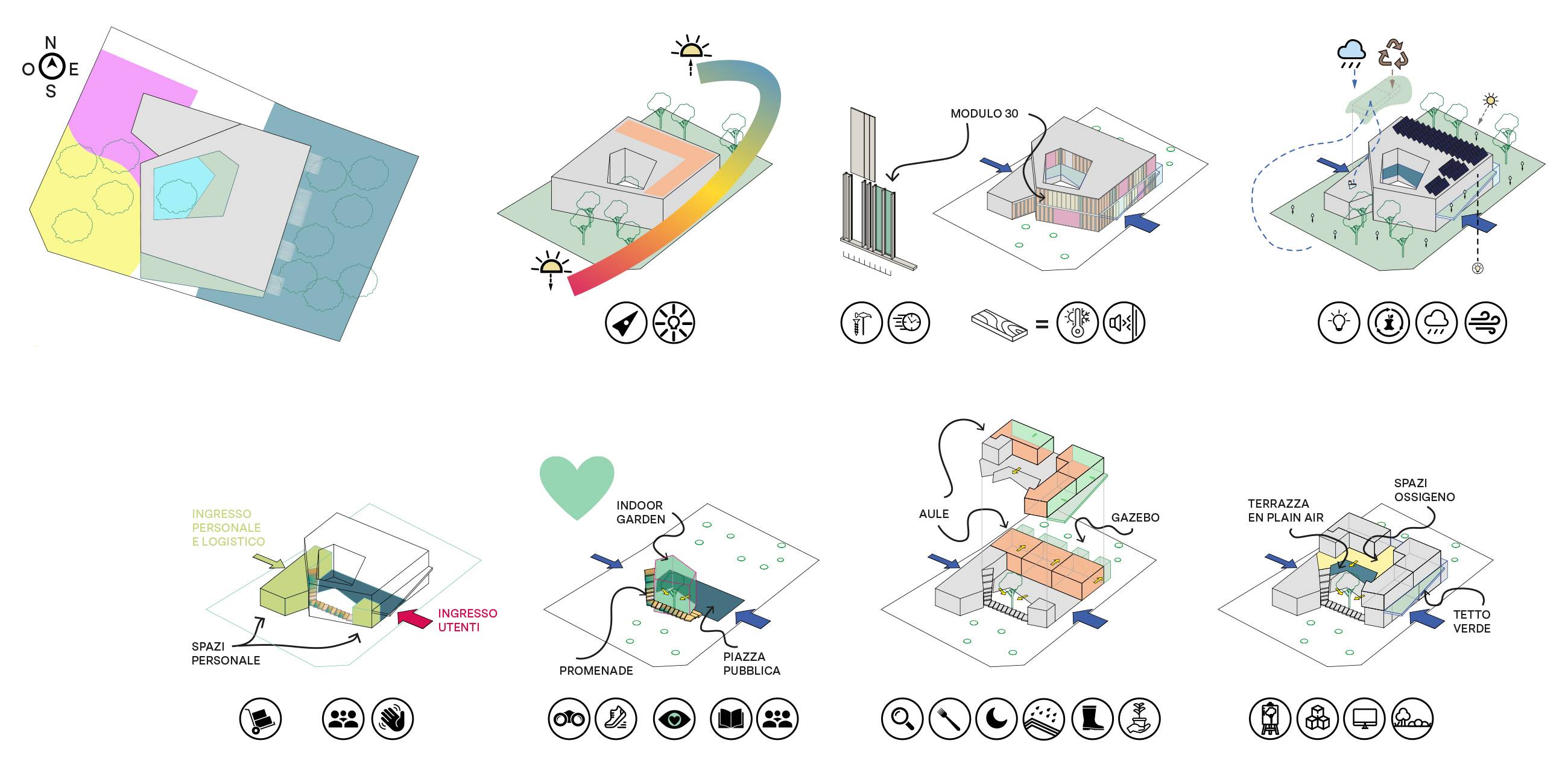 N
O E
S

MODULO 30

=

INGRESSO PERSONALE E LOGISTICO

INGRESSO UTENTI

SPAZI PERSONALE

INDOOR GARDEN

PROMENADE

PIAZZA PUBBLICA

AULE

GAZEBO

TERRAZZA EN PLAIN AIR

SPAZI OSSIGENO

TETTO VERDE